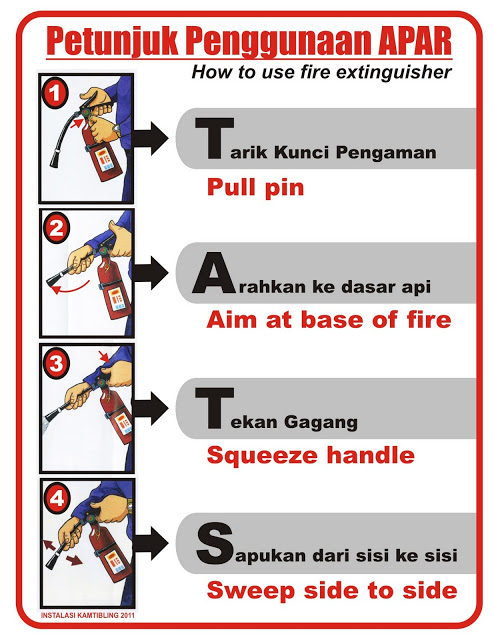 Petunjuk Penggunaan APAR

How to use fire extinguisher

1

Tarik Kunci Pengaman

Pull pin

2

Arahkan ke dasar api

Aim at base of fire

3

Tekan Gagang

Squeeze handle

4

Sapukan dari sisi ke sisi

Sweep side to side

INSTALASI KAMTIBLING 2011